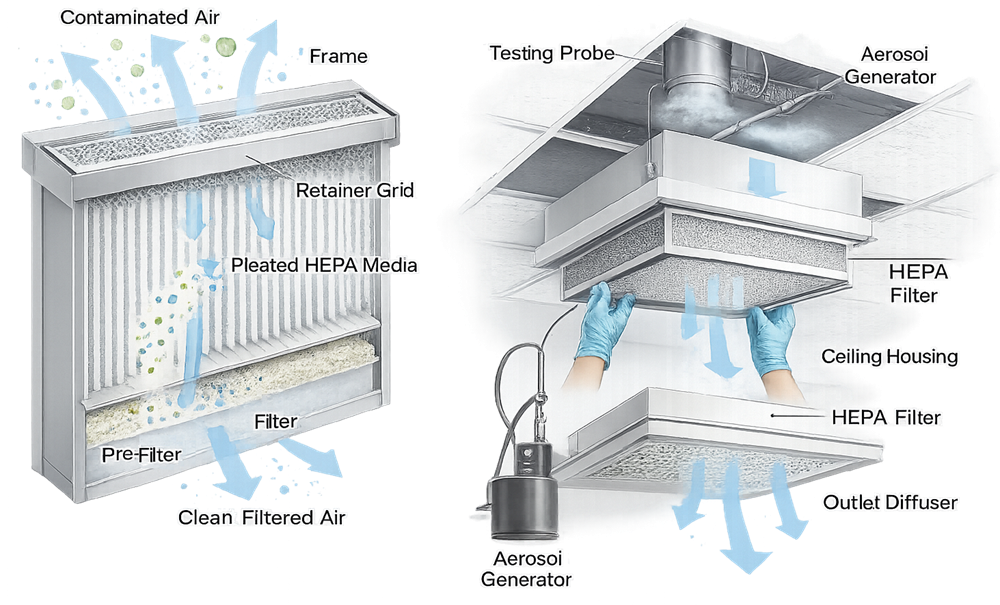 Contaminated Air
Frame
Retainer Grid
Pleated HEPA Media
Filter
Pre-Filter
Clean Filtered Air

Testing Probe
Aerosoi Generator
HEPA Filter
Ceiling Housing
HEPA Filter
Outlet Diffuser
Aerosoi Generator