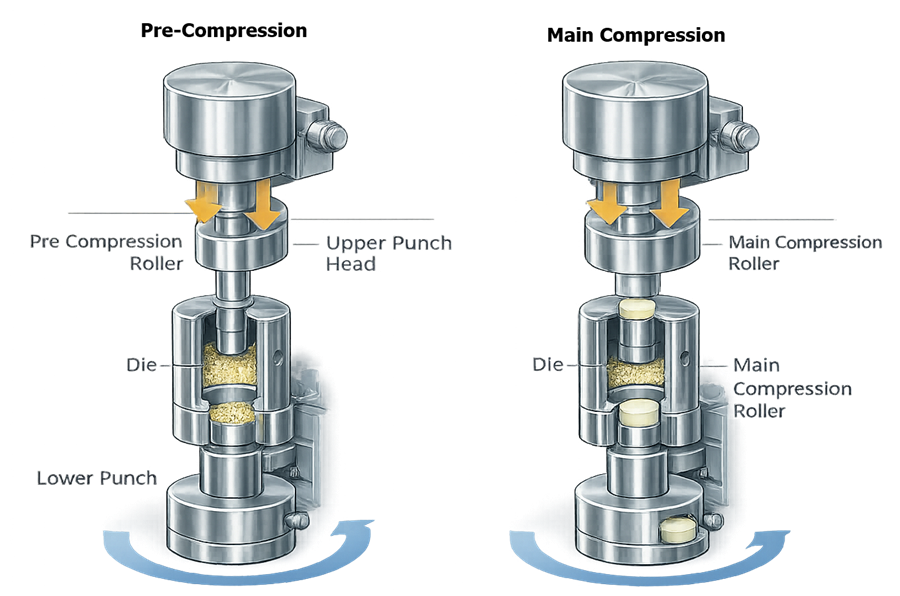 Pre-Compression

Pre Compression Roller

Upper Punch Head

Die

Lower Punch

Main Compression

Main Compression Roller

Die

Main Compression Roller